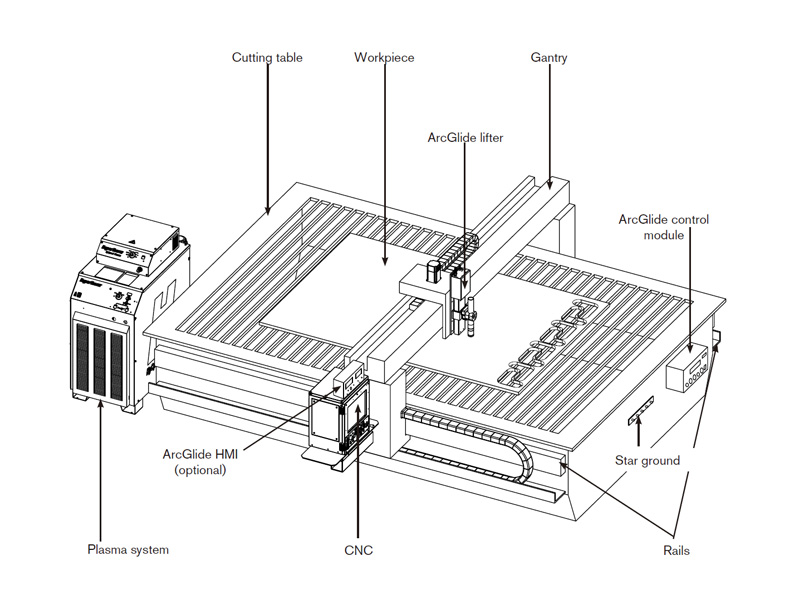 Cutting table

Workpiece

Gantry

ArcGlide lifter

ArcGlide control module

ArcGlide HMI (optional)

Star ground

Plasma system

CNC

Rails